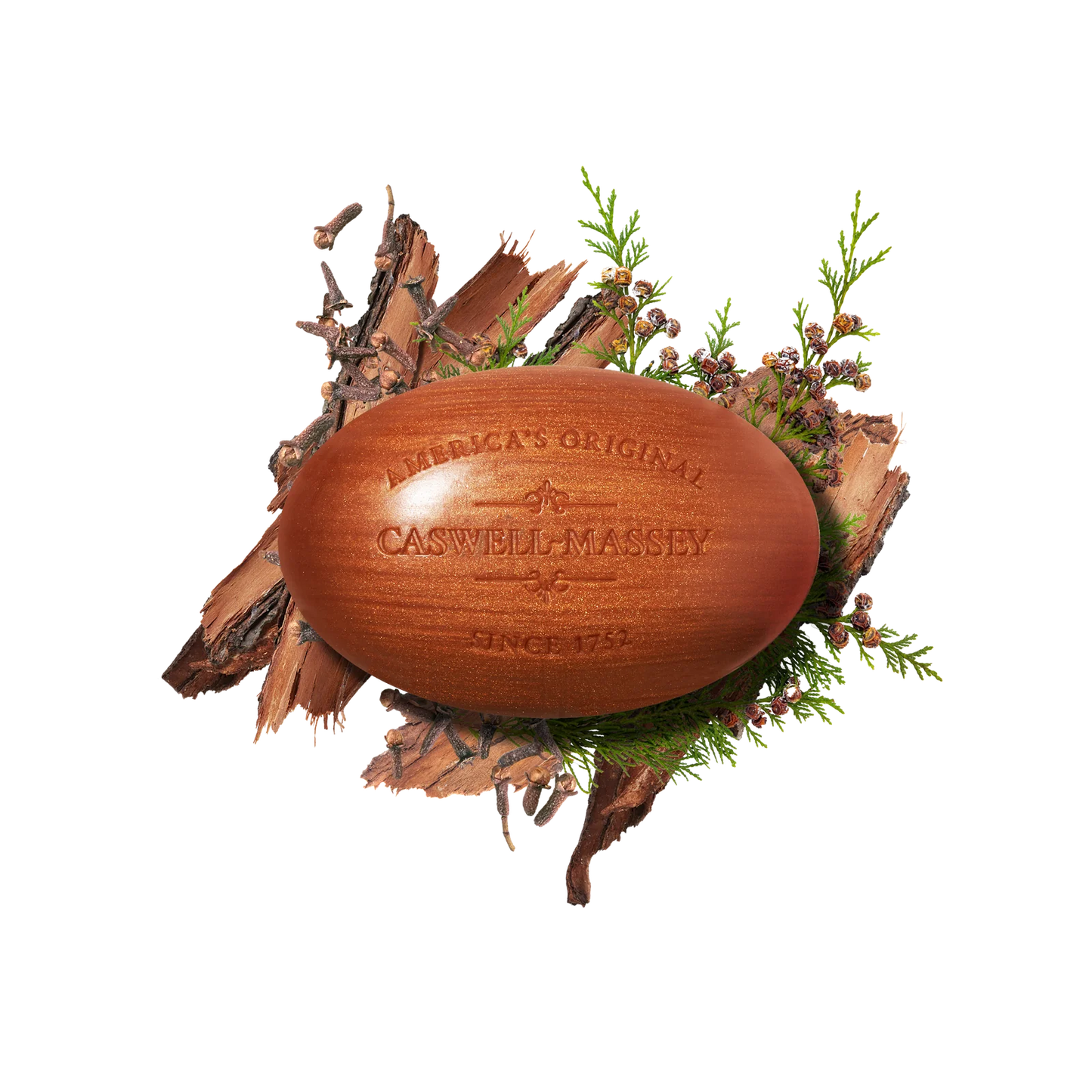 AMERICA'S ORIGINAL

CASWELL-MASSEY

SINCE 1752